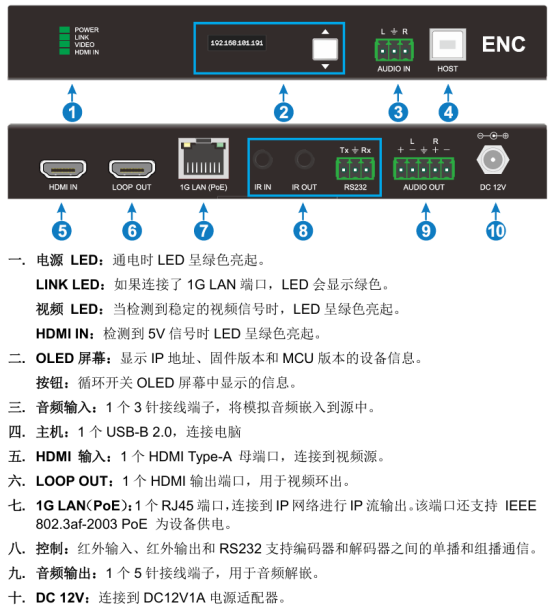 POWER
LINK
VIDEO
HDMI IN

192.168.101.191

L ⏚ R
AUDIO IN

HOST

ENC

1 2 3 4

HDMI IN
LOOP OUT
1G LAN (PoE)
IR IN
IR OUT
Tx ⏚ Rx
RS232
L R
+ − ⏚ + −
AUDIO OUT
DC 12V

5 6 7 8 9 10

一. 电源 LED：通电时 LED 呈绿色亮起。

LINK LED：如果连接了 1G LAN 端口，LED 会显示绿色。

视频 LED：当检测到稳定的视频信号时，LED 呈绿色亮起。

HDMI IN：检测到 5V 信号时 LED 呈绿色亮起。

二. OLED 屏幕：显示 IP 地址、固件版本和 MCU 版本的设备信息。

按钮：循环开关 OLED 屏幕中显示的信息。

三. 音频输入：1 个 3 针接线端子，将模拟音频嵌入到源中。

四. 主机：1 个 USB-B 2.0，连接电脑

五. HDMI 输入：1 个 HDMI Type-A 母端口，连接到视频源。

六. LOOP OUT：1 个 HDMI 输出端口，用于视频环出。

七. 1G LAN（PoE）：1 个 RJ45 端口，连接到 IP 网络进行 IP 流输出。该端口还支持 IEEE 802.3af-2003 PoE 为设备供电。

八. 控制：红外输入、红外输出和 RS232 支持编码器和解码器之间的单播和组播通信。

九. 音频输出：1 个 5 针接线端子，用于音频解嵌。

十. DC 12V：连接到 DC12V1A 电源适配器。